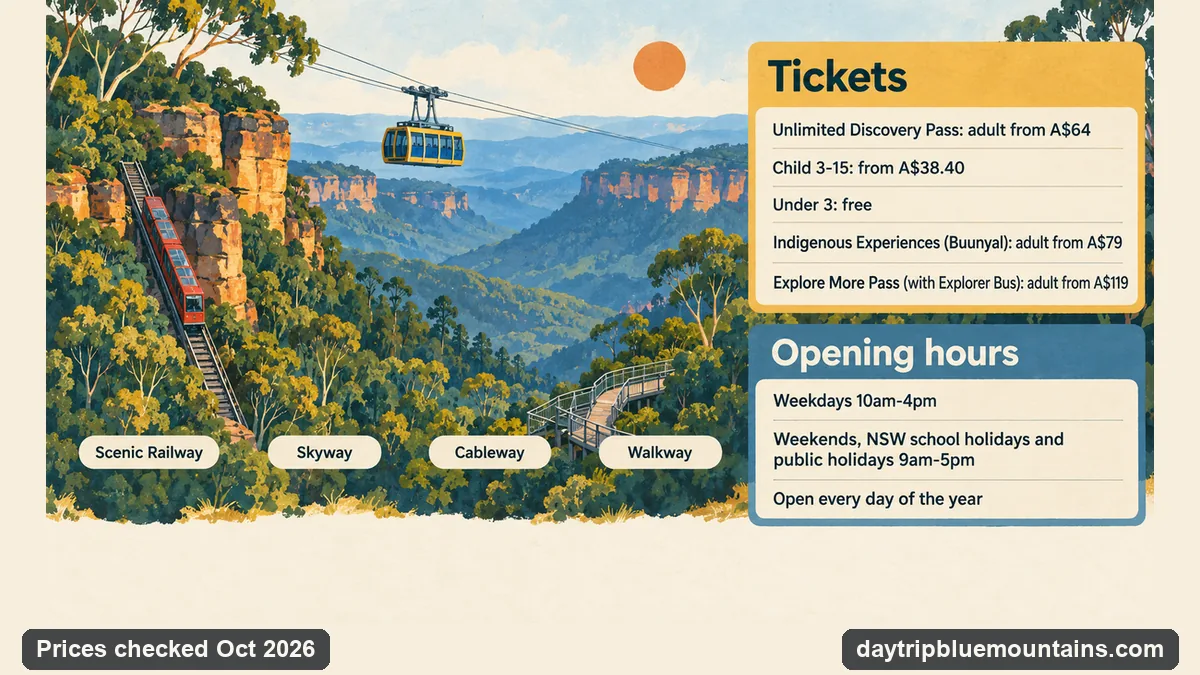 Tickets

Unlimited Discovery Pass: adult from A$64

Child 3-15: from A$38.40

Under 3: free

Indigenous Experiences (Buunyal): adult from A$79

Explore More Pass (with Explorer Bus): adult from A$119

Opening hours

Weekdays 10am-4pm

Weekends, NSW school holidays and public holidays 9am-5pm

Open every day of the year

Scenic Railway

Skyway

Cableway

Walkway

Prices checked Oct 2026

daytripbluemountains.com